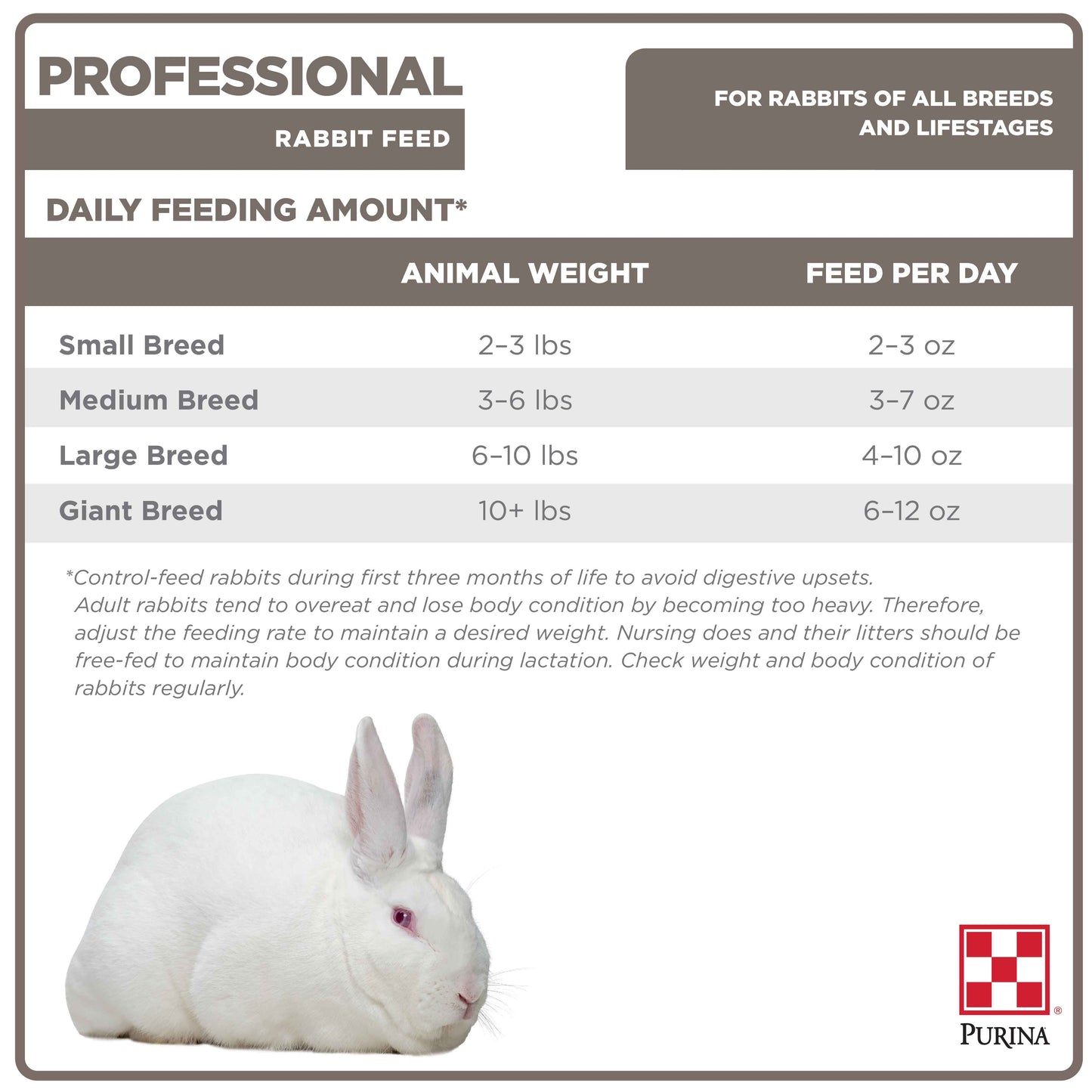 PROFESSIONAL

RABBIT FEED

FOR RABBITS OF ALL BREEDS AND LIFESTAGES

DAILY FEEDING AMOUNT*

| | ANIMAL WEIGHT | FEED PER DAY |
|---|---|---|
| Small Breed | 2–3 lbs | 2–3 oz |
| Medium Breed | 3–6 lbs | 3–7 oz |
| Large Breed | 6–10 lbs | 4–10 oz |
| Giant Breed | 10+ lbs | 6–12 oz |

*Control-feed rabbits during first three months of life to avoid digestive upsets. Adult rabbits tend to overeat and lose body condition by becoming too heavy. Therefore, adjust the feeding rate to maintain a desired weight. Nursing does and their litters should be free-fed to maintain body condition during lactation. Check weight and body condition of rabbits regularly.

®
PURINA