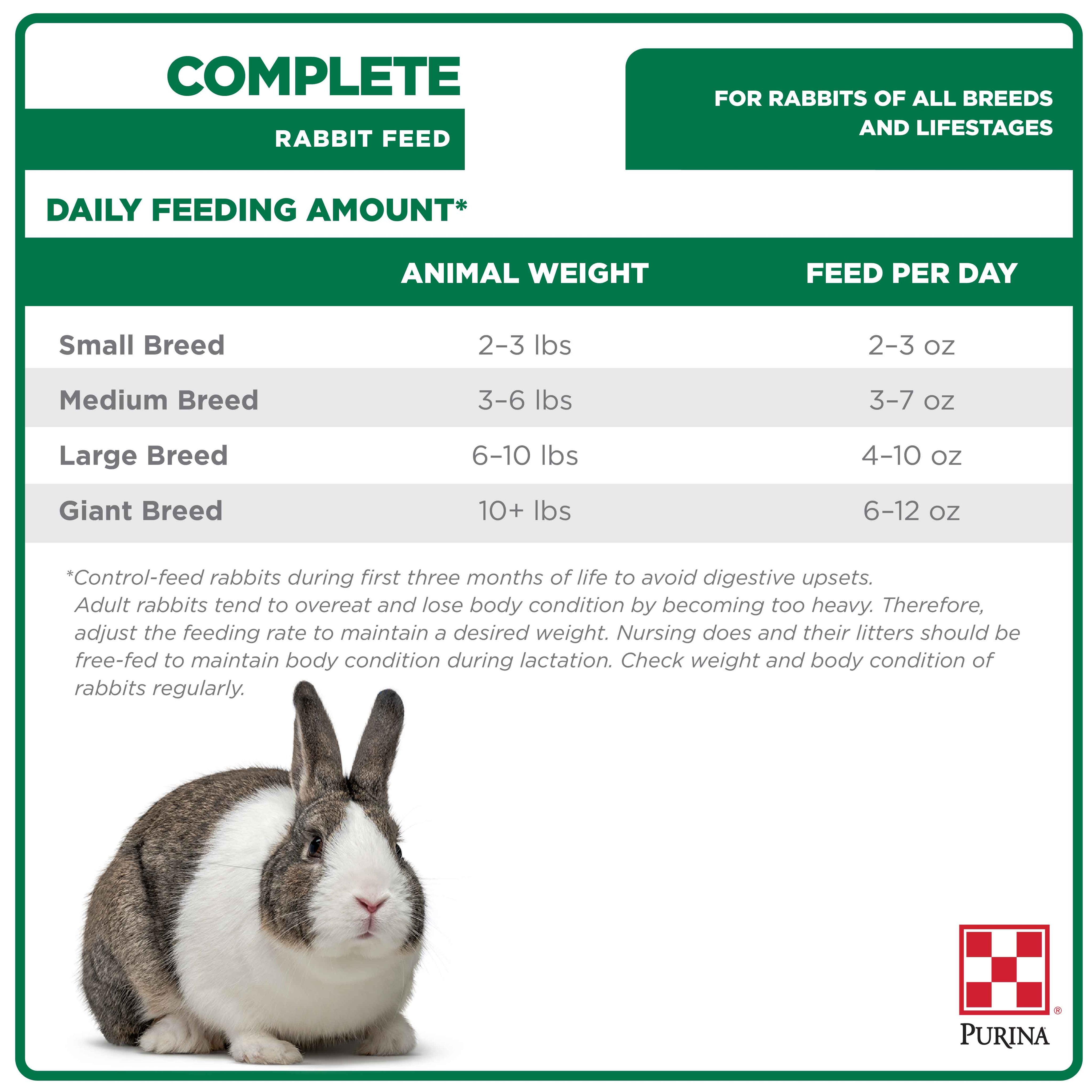 COMPLETE
RABBIT FEED

FOR RABBITS OF ALL BREEDS AND LIFESTAGES

DAILY FEEDING AMOUNT*

| | ANIMAL WEIGHT | FEED PER DAY |
|---|---|---|
| Small Breed | 2–3 lbs | 2–3 oz |
| Medium Breed | 3–6 lbs | 3–7 oz |
| Large Breed | 6–10 lbs | 4–10 oz |
| Giant Breed | 10+ lbs | 6–12 oz |

*Control-feed rabbits during first three months of life to avoid digestive upsets. Adult rabbits tend to overeat and lose body condition by becoming too heavy. Therefore, adjust the feeding rate to maintain a desired weight. Nursing does and their litters should be free-fed to maintain body condition during lactation. Check weight and body condition of rabbits regularly.

®
PURINA